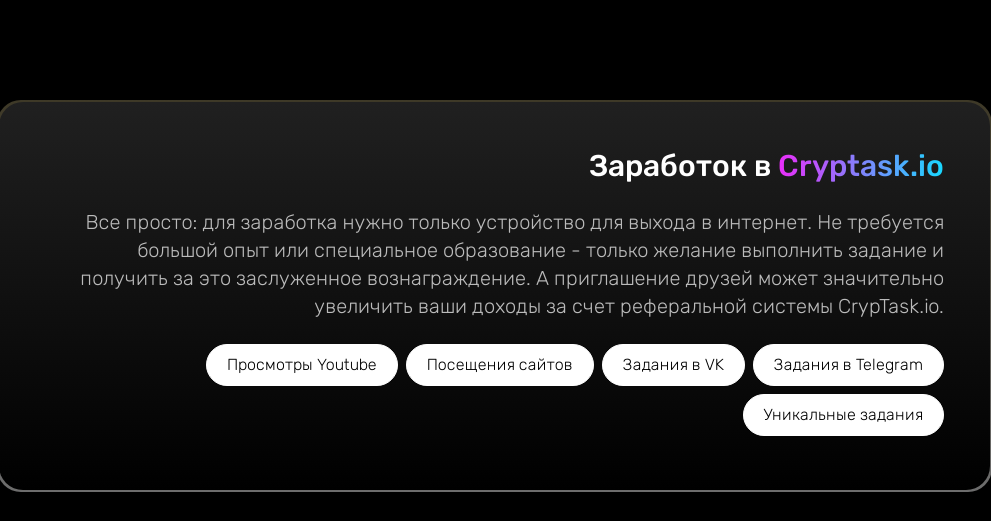 Заработок в Cryptask.io

Все просто: для заработка нужно только устройство для выхода в интернет. Не требуется большой опыт или специальное образование - только желание выполнить задание и получить за это заслуженное вознаграждение. А приглашение друзей может значительно увеличить ваши доходы за счет реферальной системы CrypTask.io.

Просмотры Youtube
Посещения сайтов
Задания в VK
Задания в Telegram
Уникальные задания